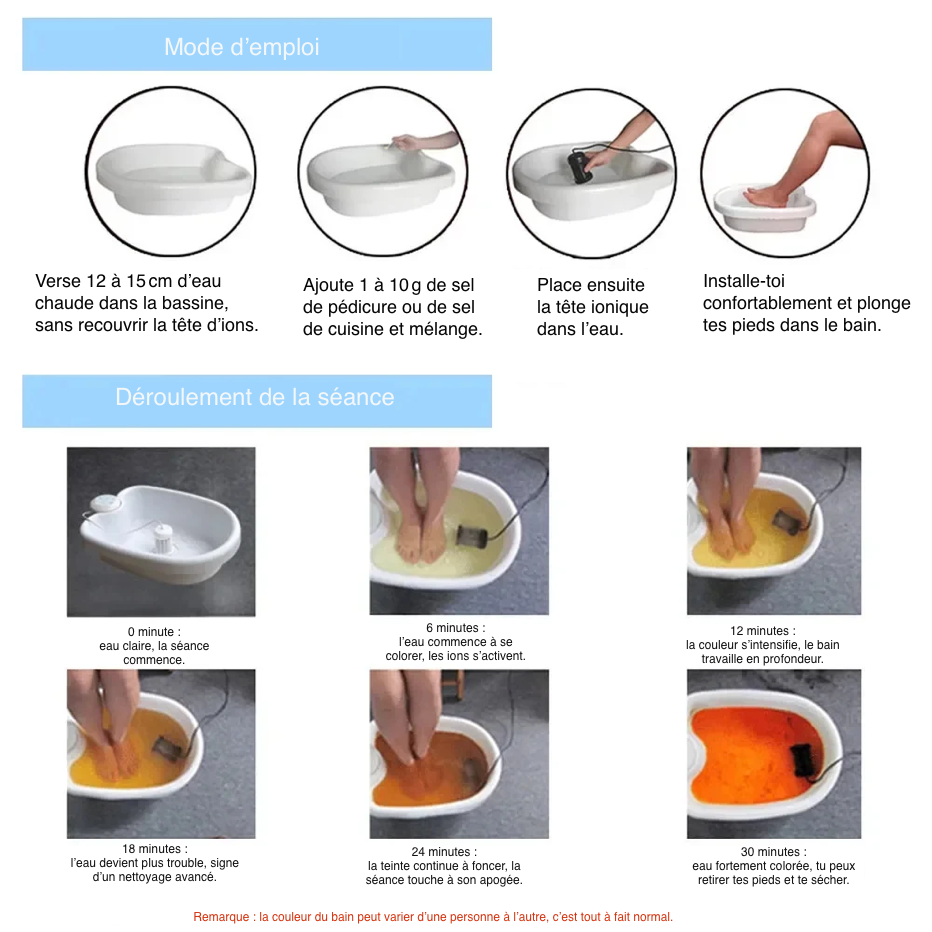 Mode d’emploi

Verse 12 à 15 cm d’eau chaude dans la bassine, sans recouvrir la tête d’ions.

Ajoute 1 à 10 g de sel de pédicure ou de sel de cuisine et mélange.

Place ensuite la tête ionique dans l’eau.

Installe-toi confortablement et plonge tes pieds dans le bain.

Déroulement de la séance

0 minute : eau claire, la séance commence.

6 minutes : l’eau commence à se colorer, les ions s’activent.

12 minutes : la couleur s’intensifie, le bain travaille en profondeur.

18 minutes : l’eau devient plus trouble, signe d’un nettoyage avancé.

24 minutes : la teinte continue à foncer, la séance touche à son apogée.

30 minutes : eau fortement colorée, tu peux retirer tes pieds et te sécher.

Remarque : la couleur du bain peut varier d’une personne à l’autre, c’est tout à fait normal.