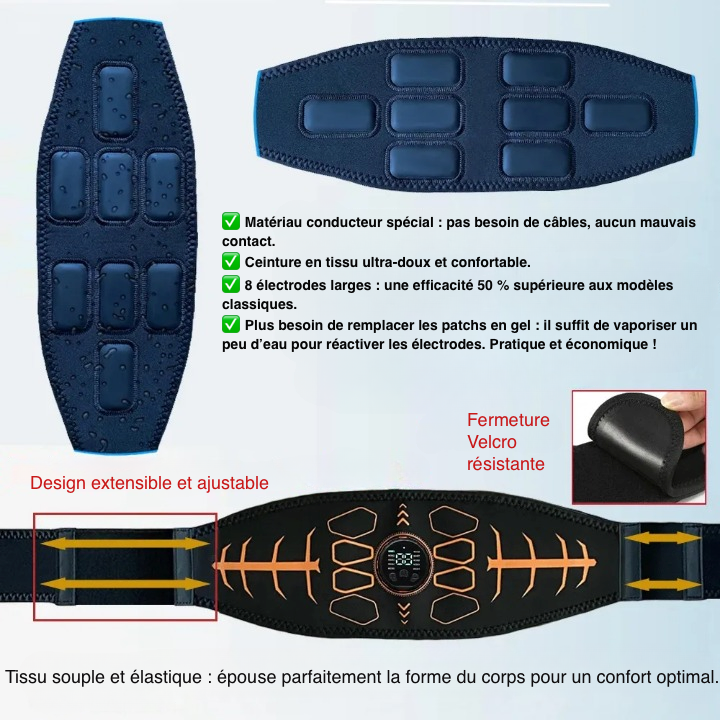 ✅ Matériau conducteur spécial : pas besoin de câbles, aucun mauvais contact.
✅ Ceinture en tissu ultra-doux et confortable.
✅ 8 électrodes larges : une efficacité 50 % supérieure aux modèles classiques.
✅ Plus besoin de remplacer les patchs en gel : il suffit de vaporiser un peu d'eau pour réactiver les électrodes. Pratique et économique !

Fermeture Velcro résistante

Design extensible et ajustable

Tissu souple et élastique : épouse parfaitement la forme du corps pour un confort optimal.