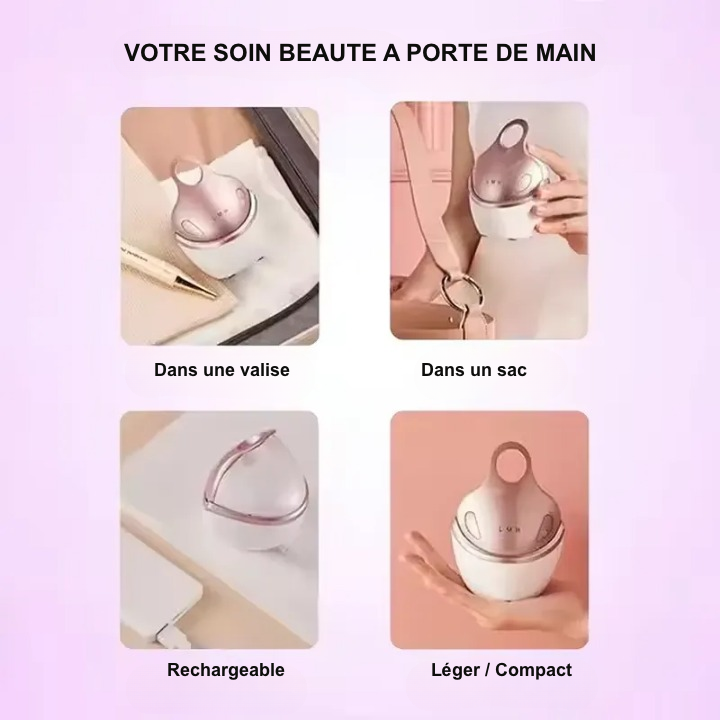 VOTRE SOIN BEAUTE A PORTE DE MAIN

Dans une valise

Dans un sac

Rechargeable

Léger / Compact