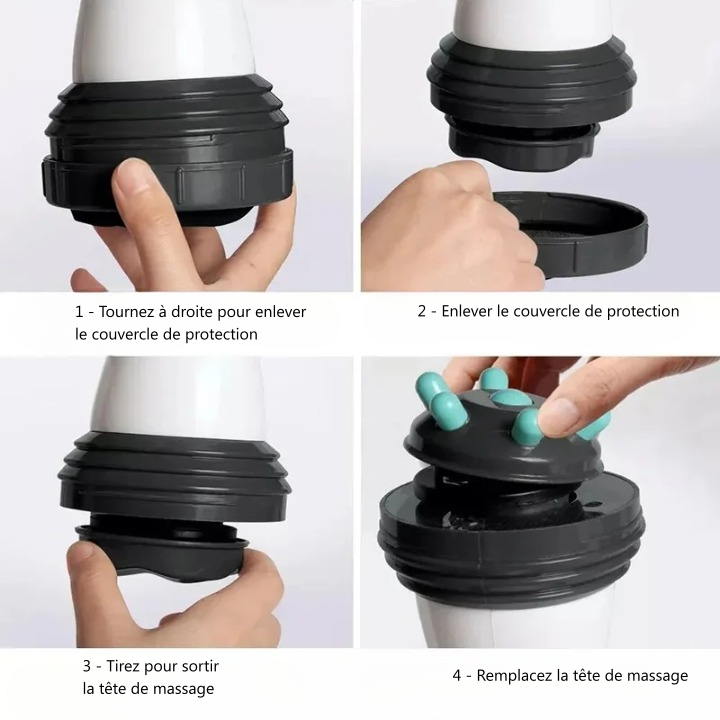 1 - Tournez à droite pour enlever le couvercle de protection

2 - Enlever le couvercle de protection

3 - Tirez pour sortir la tête de massage

4 - Remplacez la tête de massage